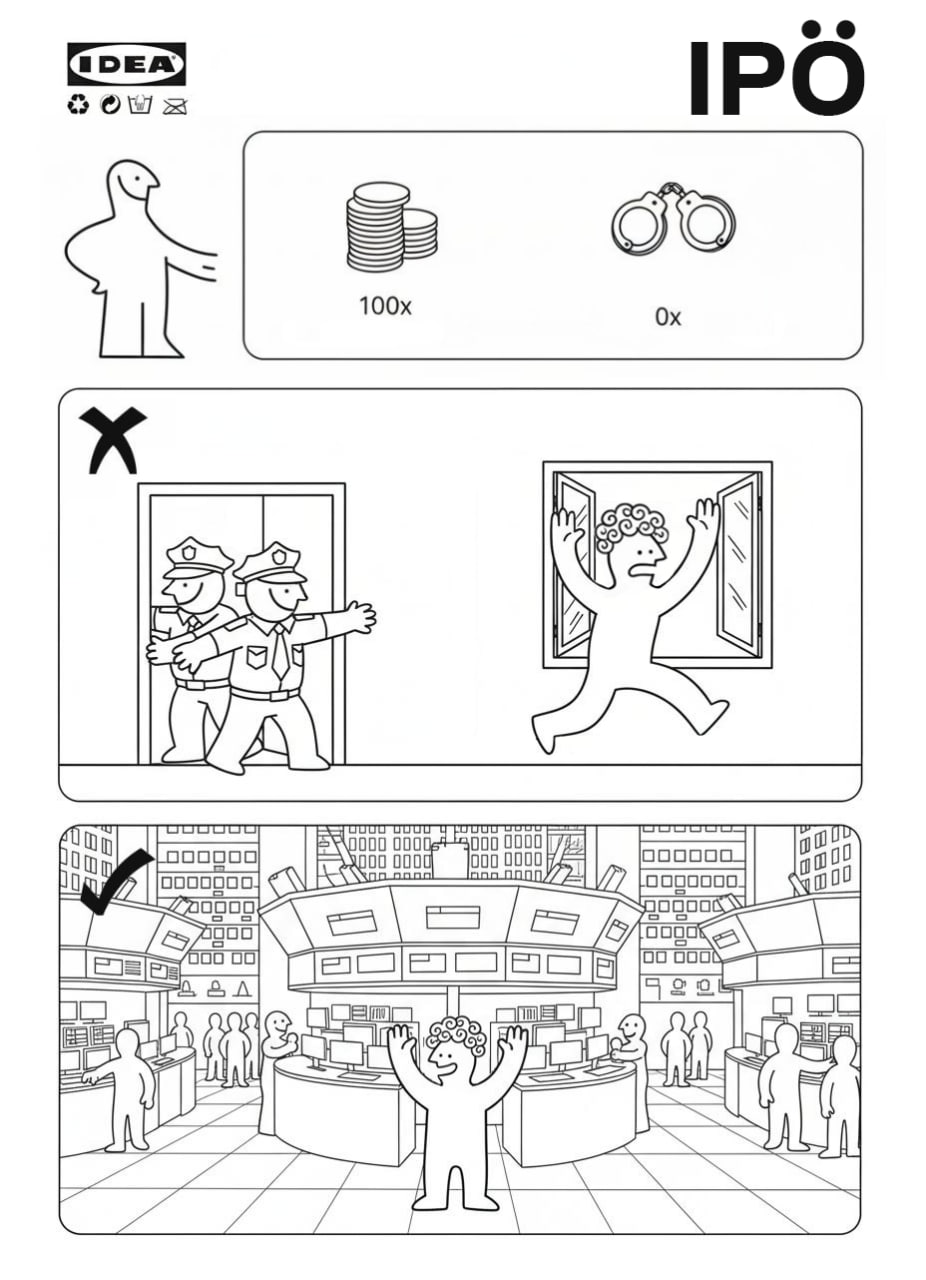 IDEA

IPÖ

100x

0x