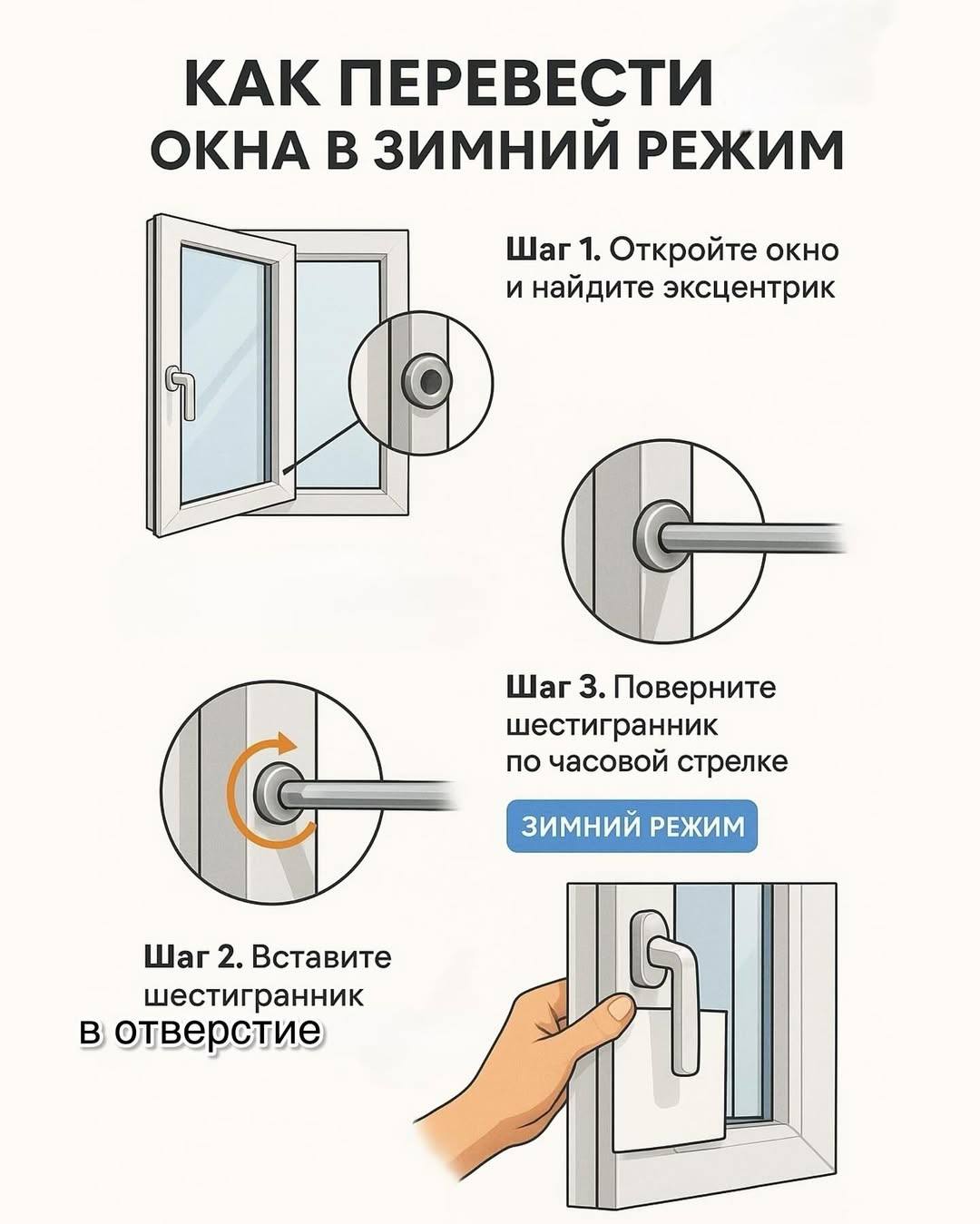 КАК ПЕРЕВЕСТИ ОКНА В ЗИМНИЙ РЕЖИМ

Шаг 1. Откройте окно и найдите эксцентрик

Шаг 3. Поверните шестигранник по часовой стрелке

ЗИМНИЙ РЕЖИМ

Шаг 2. Вставите шестигранник в отверстие